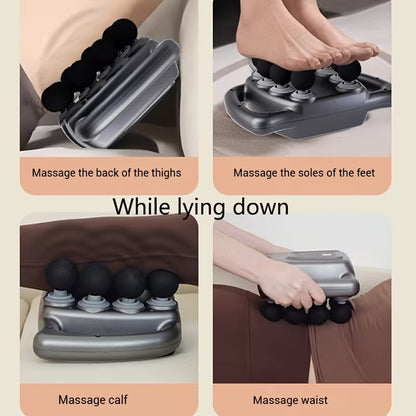 Massage the back of the thighs

Massage the soles of the feet

While lying down

Massage calf

Massage waist